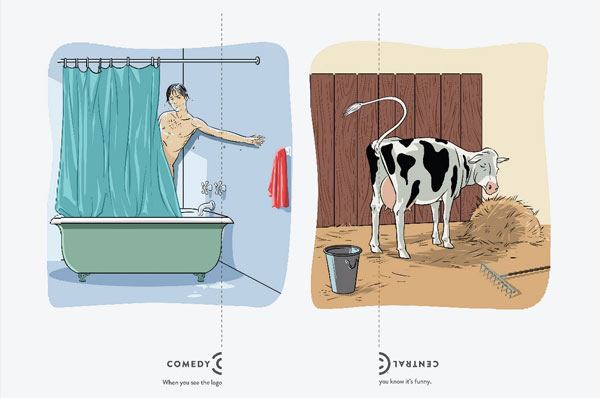 COMEDY

When you see the logo

CENTRAL

you know it's funny.